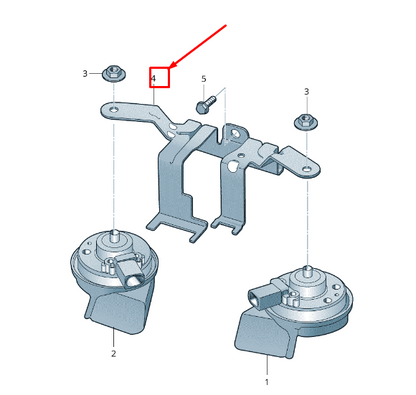 3
4
5
3
2
1