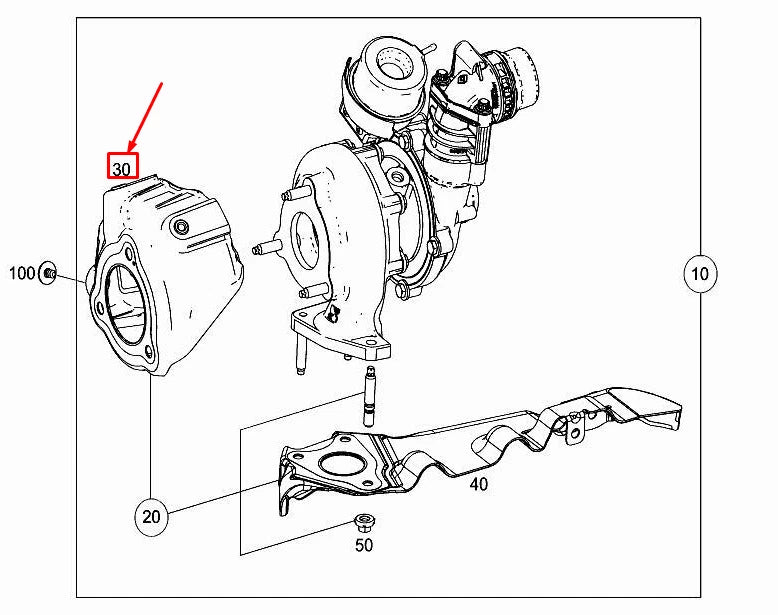 30

100

10

40

20

50