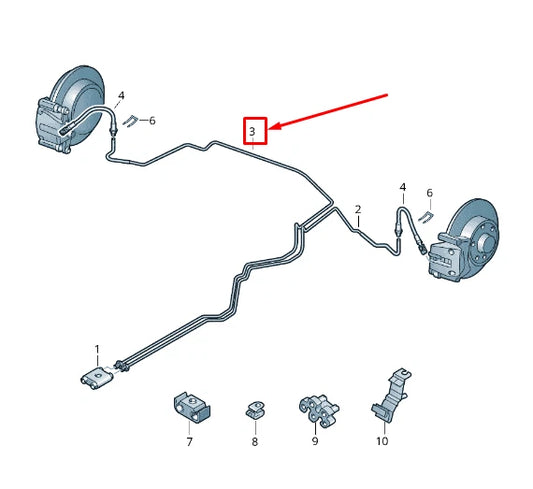 4
6
3
4
6
2
1
7
8
9
10