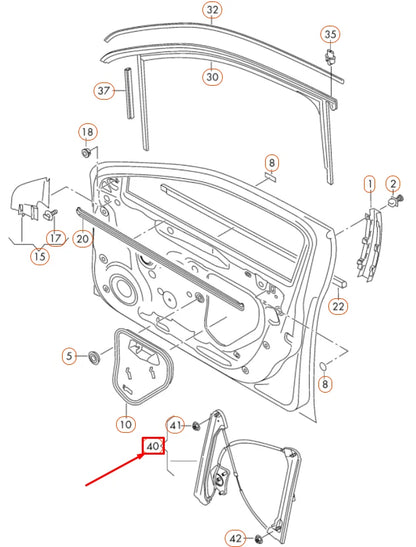 32
35
30
37
18
8
1
2
17
20
15
22
5
8
10
41
40
42