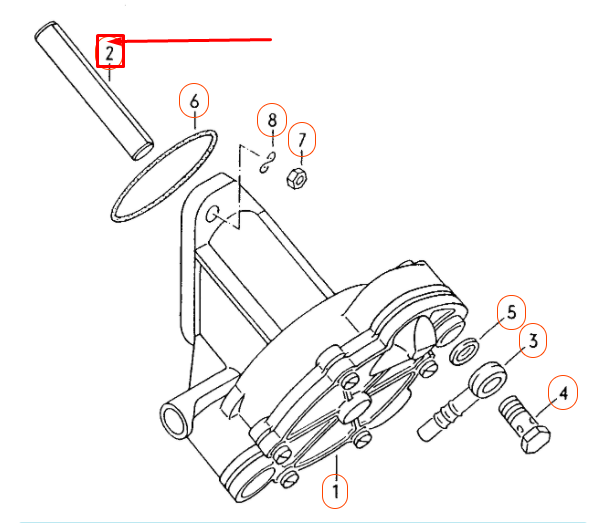 2
6
8
7
5
3
4
1