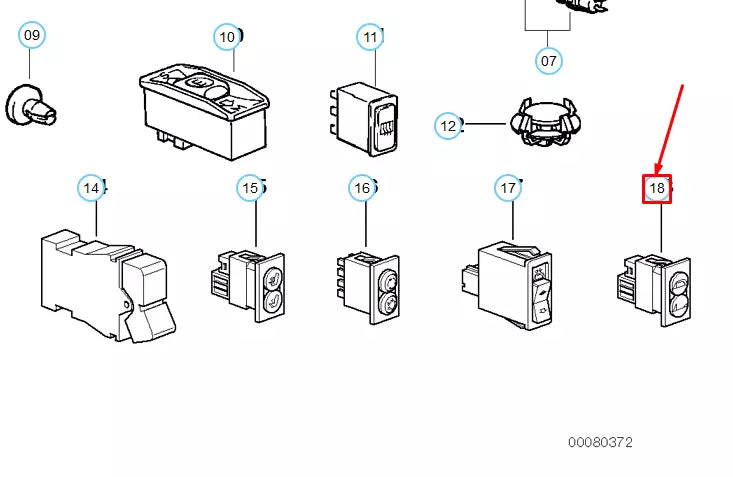 09
10
11
07
12
14
15
16
17
18
00080372