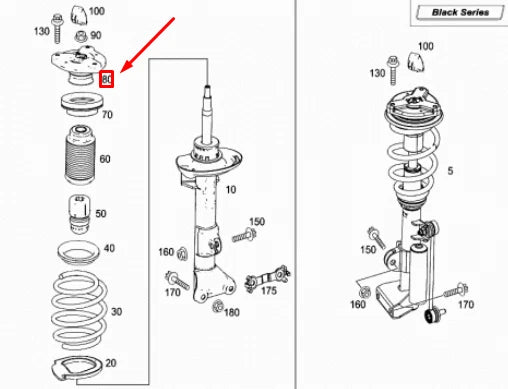 100
130
90
80
70
60
50
40
30
20
10
150
160
170
175
180

Black Series
100
130
5
150
160
170