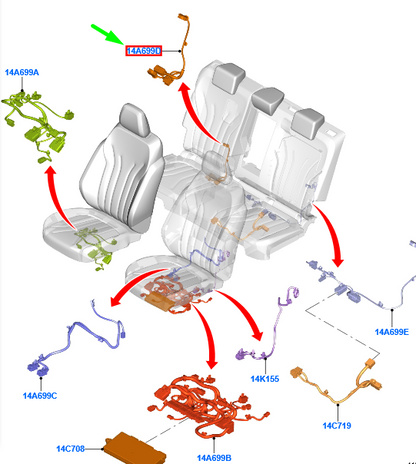 14A699D

14A699A

14A699E

14A699C

14K155

14C719

14C708

14A699B