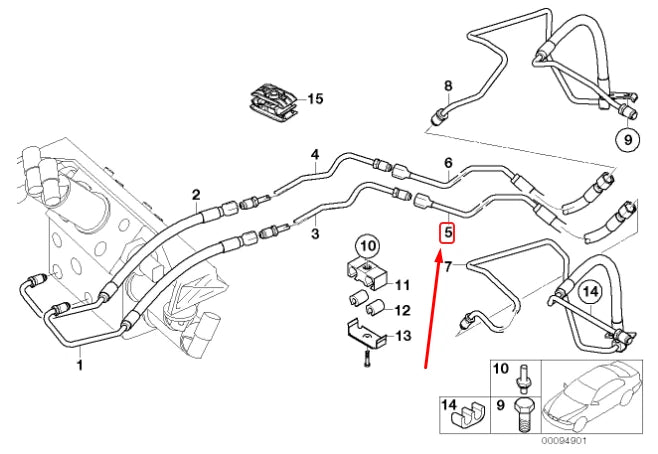 15
8
9
4
6
2
3
5
10
7
11
14
12
13
1
10
14
9
00094901