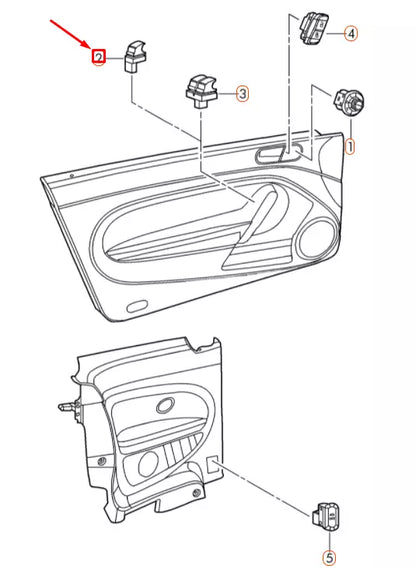 2
3
4
1
5