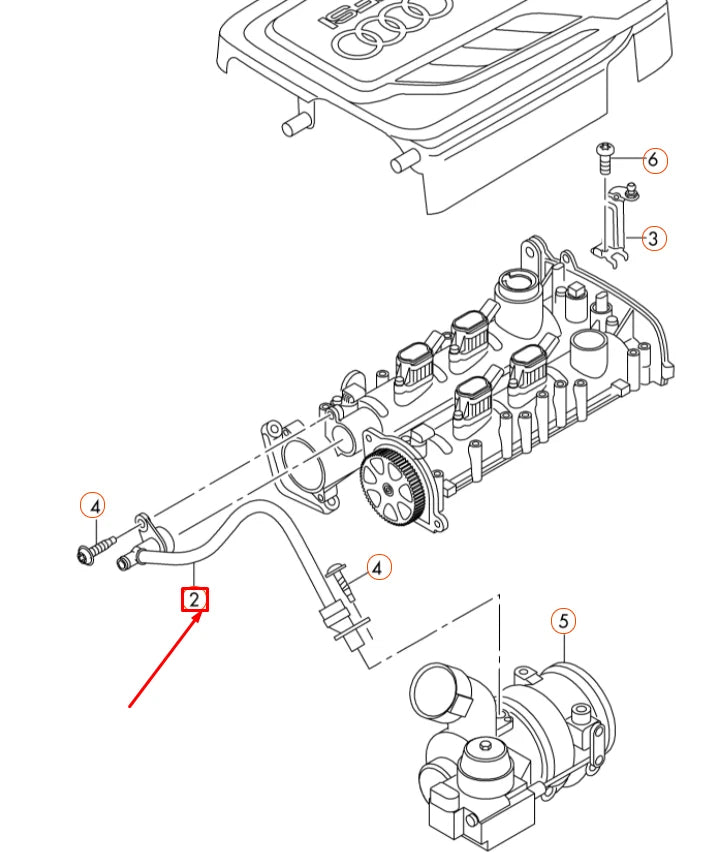 6
3
4
4
2
5