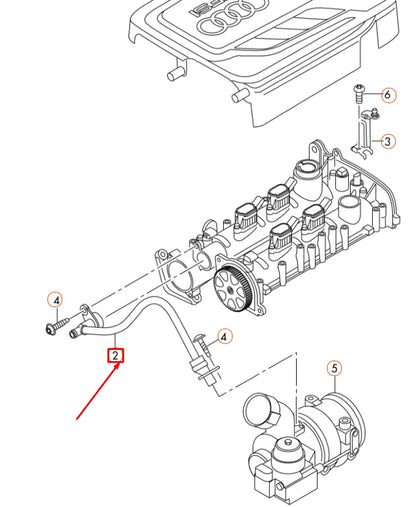 6
3
4
4
2
5