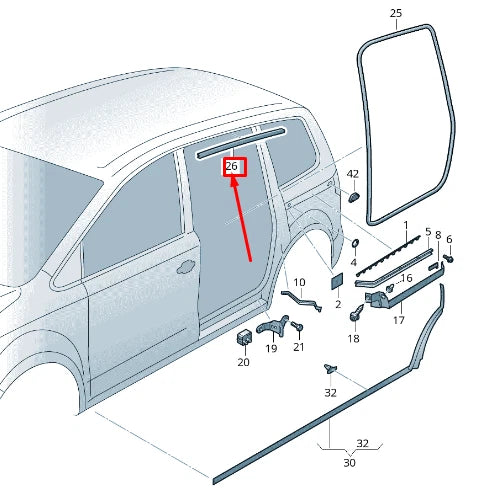 25
26
42
1
5
8
6
4
16
10
2
17
18
19
21
20
32
32
30