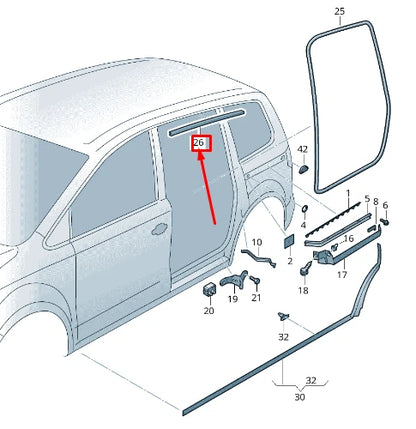 25
26
42
1
5
8
6
4
16
10
2
17
18
19
21
20
32
32
30