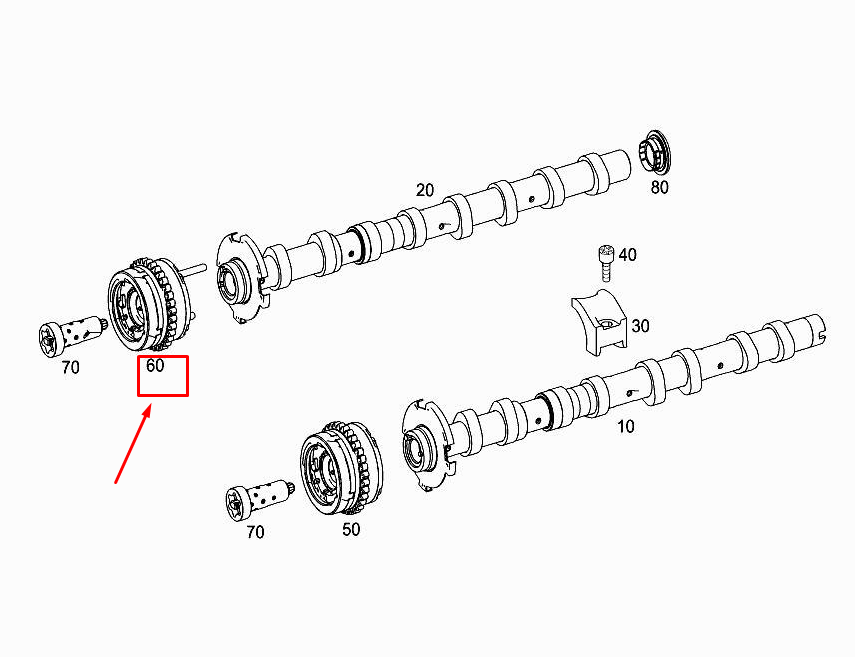 20
80
40
30
70
60
10
70
50