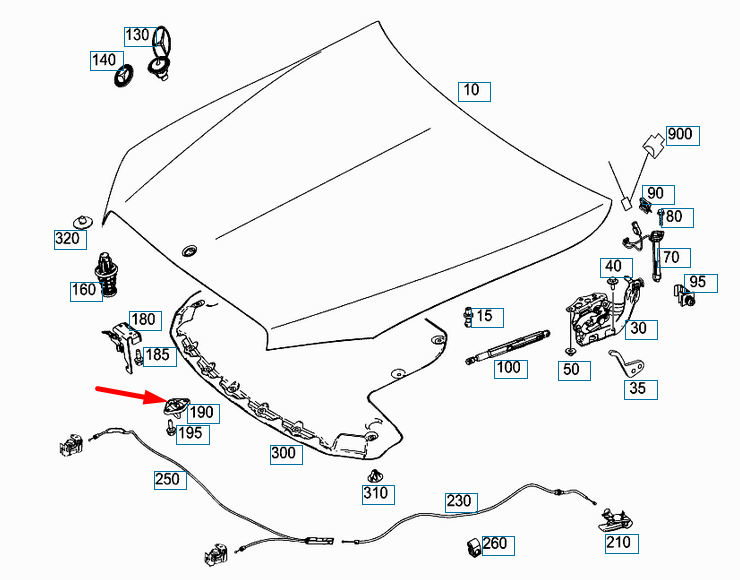 130
140
10
900
90
80
320
70
40
95
160
180
15
30
185
100
50
35
190
195
300
250
310
230
260
210