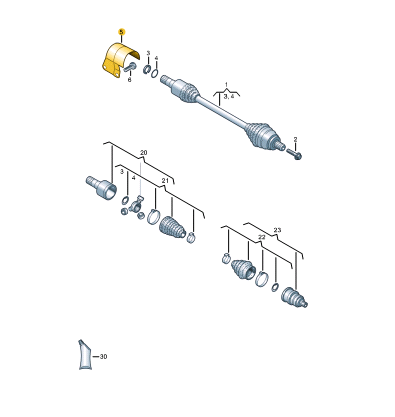 5
3
4
6
1
3, 4
2
20
3
4
21
23
22
30