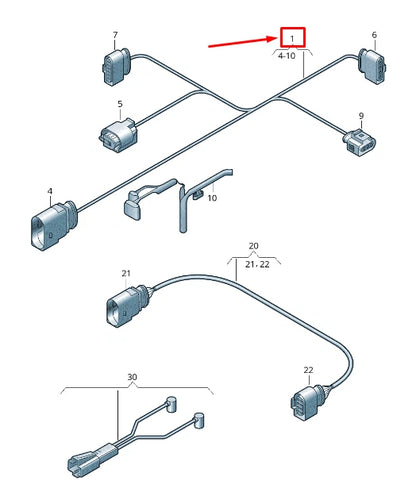 7
1
4-10
6
5
9
4
10
20
21, 22
21
22
30