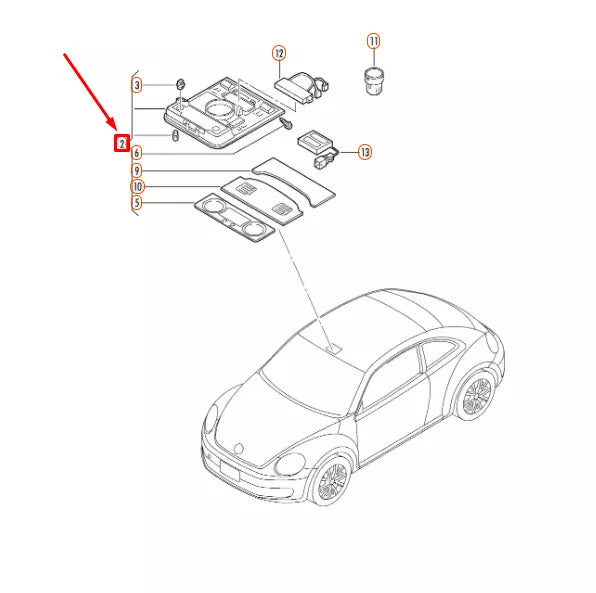 12
11
3
2
6
13
9
10
5