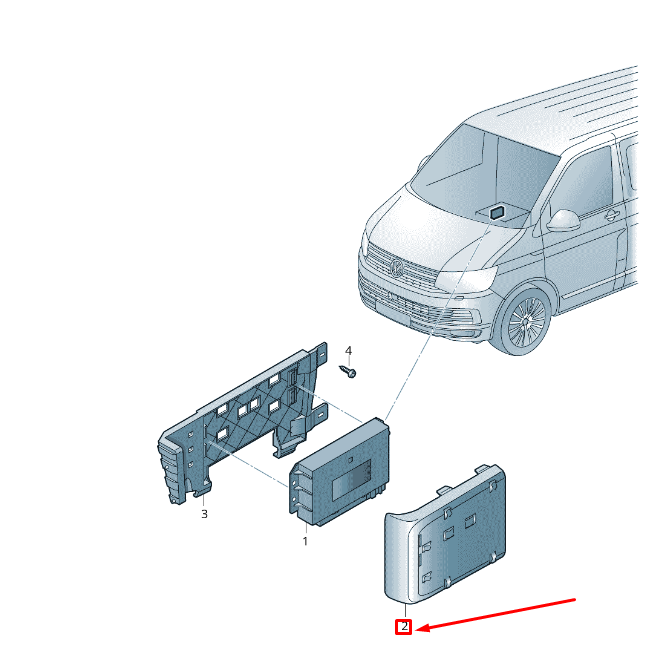 4
3
1
2