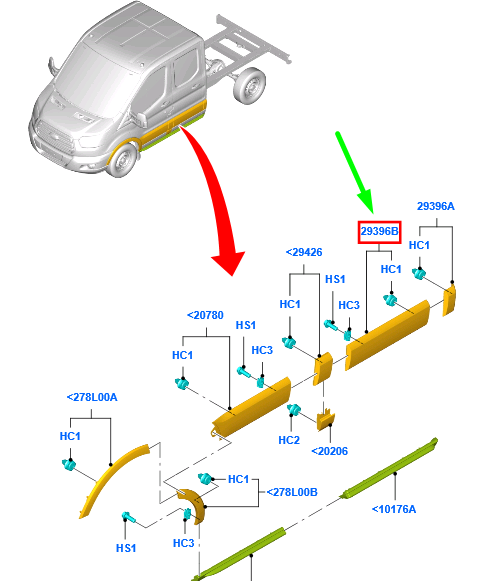 29396A
29396B
HC1
HC1
<29426
HS1
HC1
HC3
<20780
HS1
HC1
HC3
<278L00A
HC1
HC2
<20206
HC1
<278L00B
<10176A
HS1
HC3