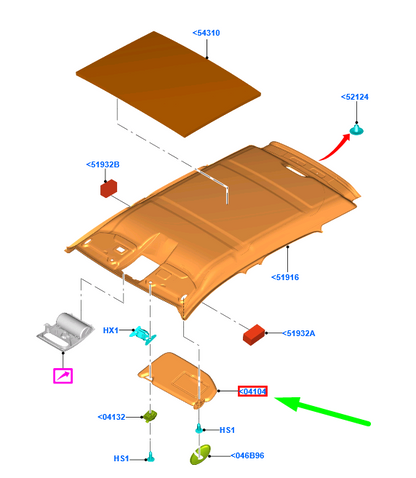 <54310
<52124
<51932B
<51916
HX1
<51932A
<04104
<04132
HS1
HS1
<046B96