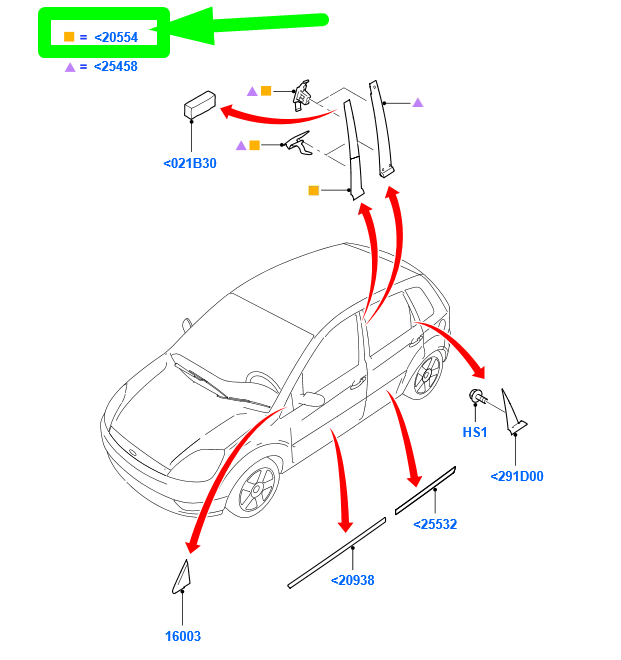 ■ = <20554
▲ = <25458

<021B30

HS1

<291D00

<25532

<20938

16003