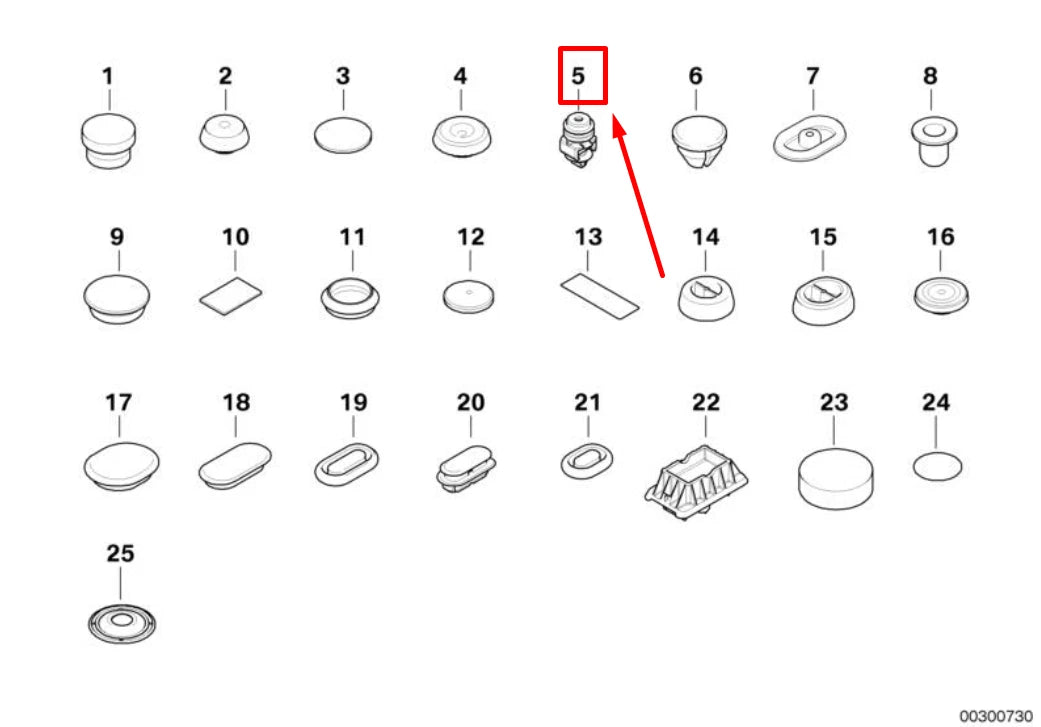 1 2 3 4 5 6 7 8

9 10 11 12 13 14 15 16

17 18 19 20 21 22 23 24

25

00300730