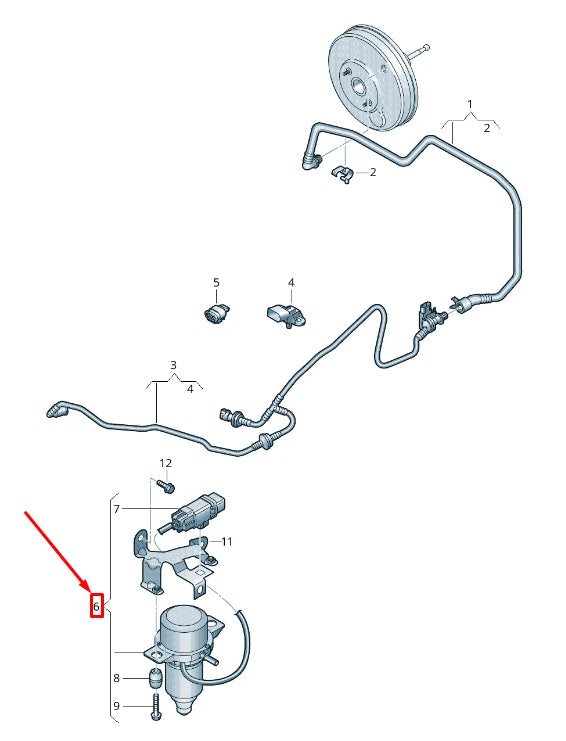 1
2
2
5
4
3
4
12
7
11
6
8
9