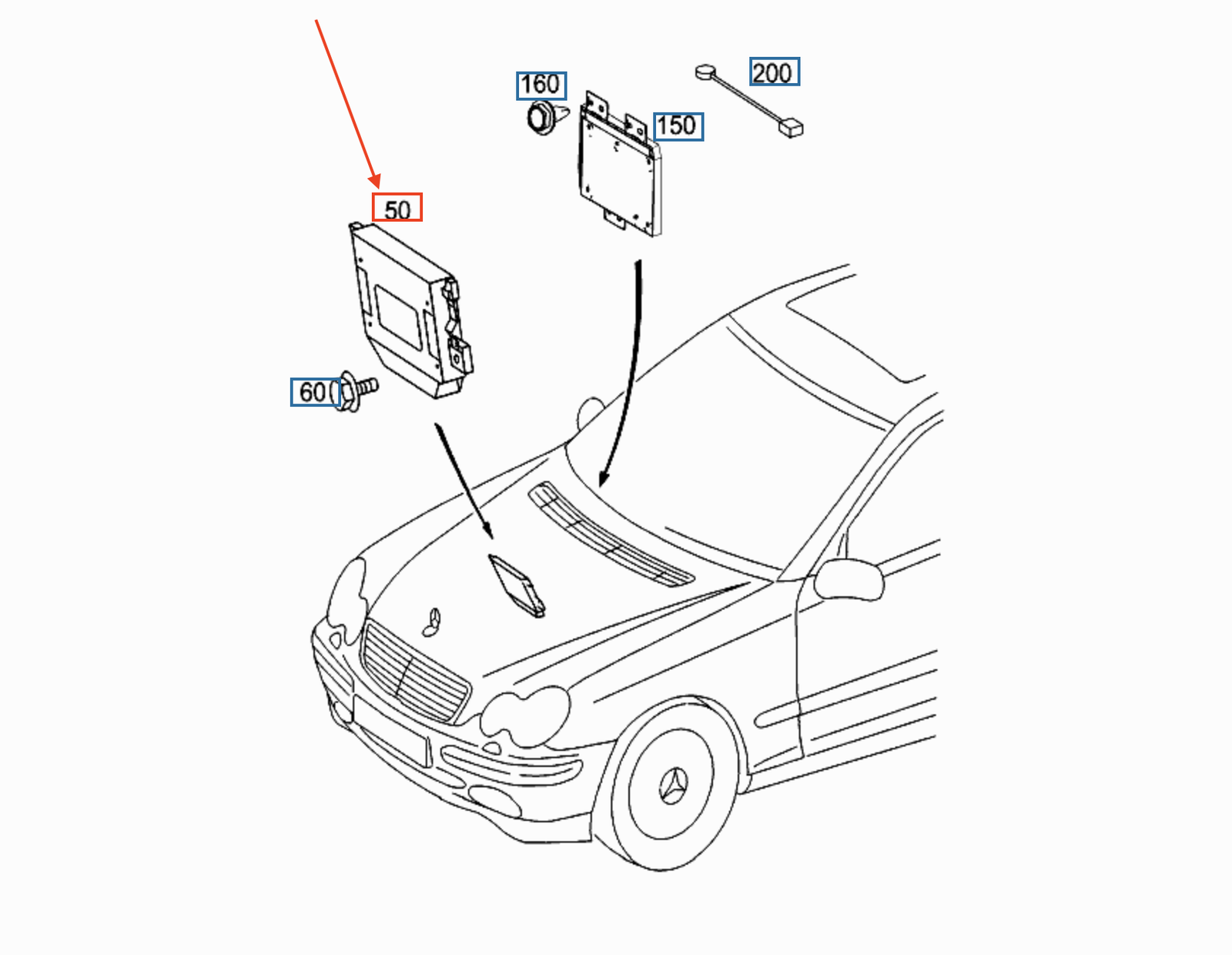 160
200
150
50
60