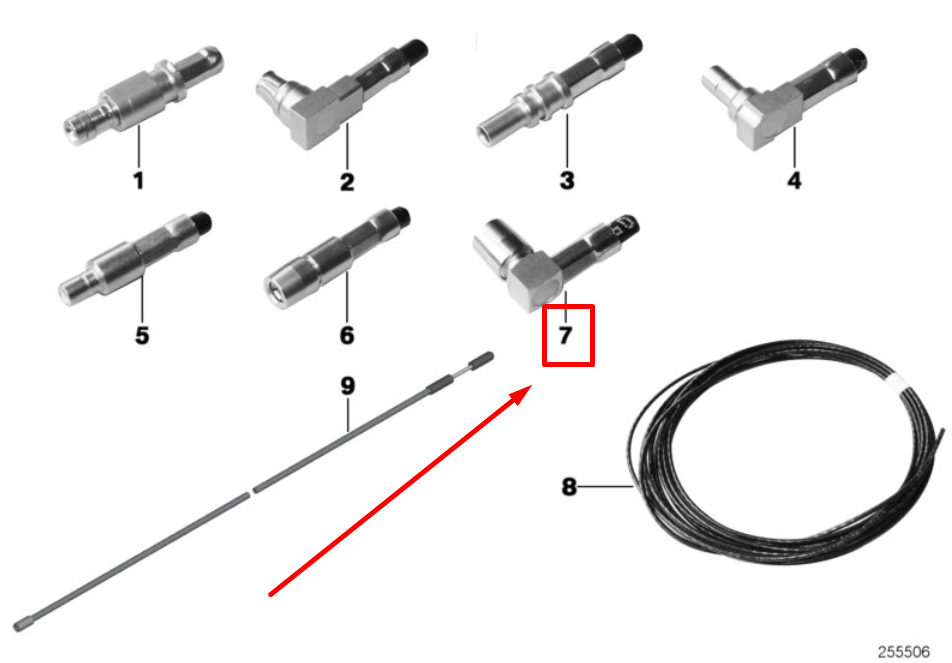 1
2
3
4
5
6
7
9
8
255506