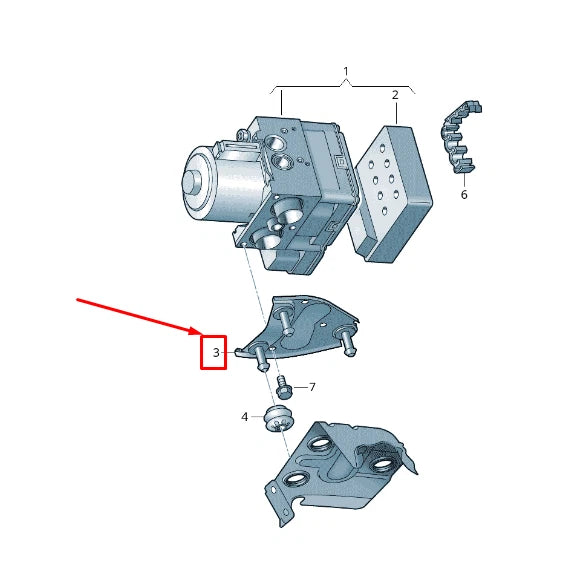 1
2
6
3
7
4