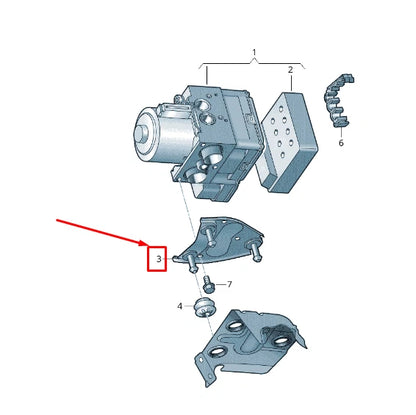 1
2
6
3
7
4