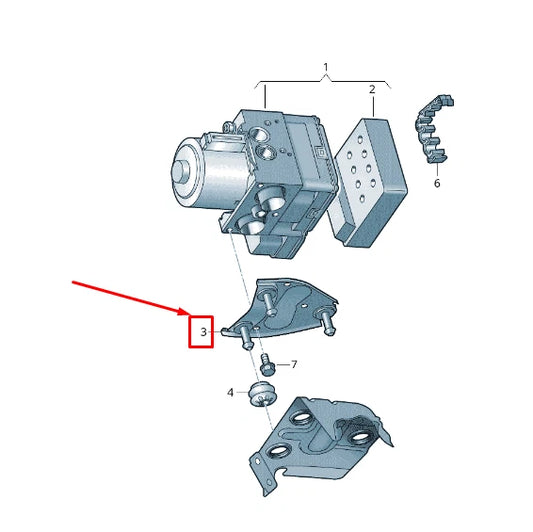 1
2
6
3
7
4