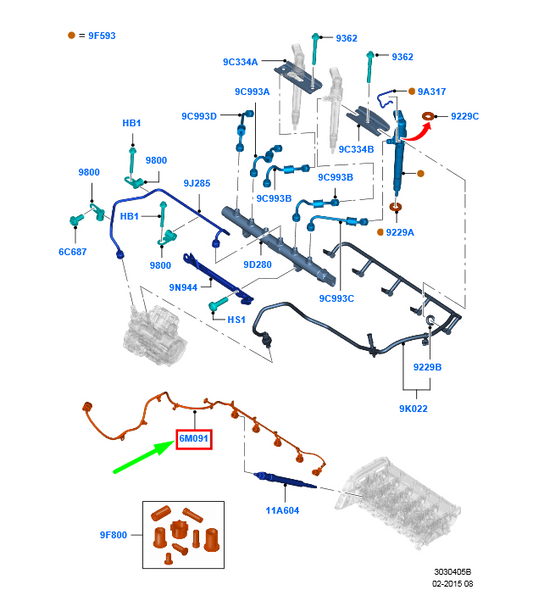 = 9F593
9362
9C334A
9362
9C993A
9A317
9C993D
9229C
HB1
9C334B
9800
9800
9J285
9C993B
9C993B
HB1
9229A
6C687
9800
9D280
9N944
9C993C
HS1
9229B
9K022
6M091
11A604
9F800
3030405B
02-2015 08