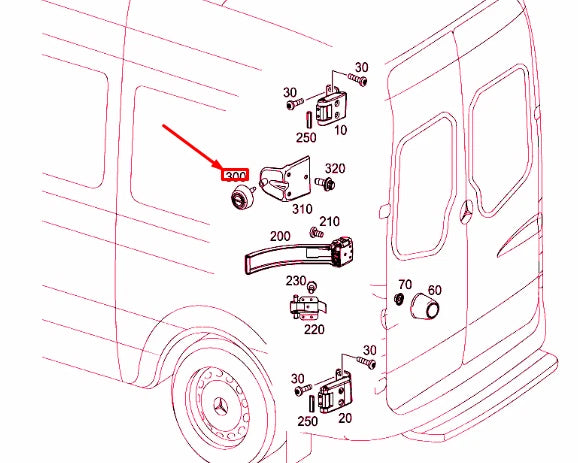 30
30
250
10
300
320
310
210
200
230
220
70
60
30
30
250
20