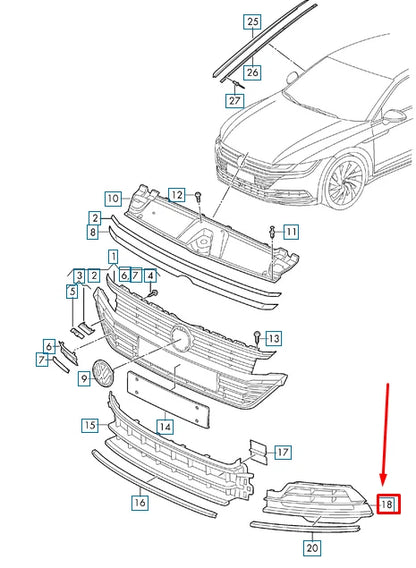 25
26
27
10
12
2
8
11
1
3
2
6,7
4
5
13
6
7
9
14
15
17
16
18
20