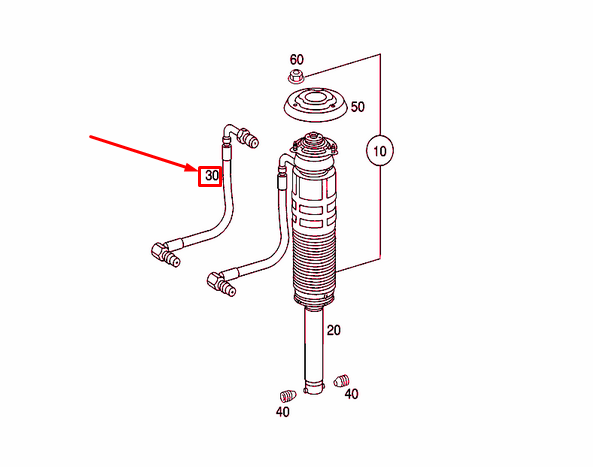 60
50
10
30
20
40
40