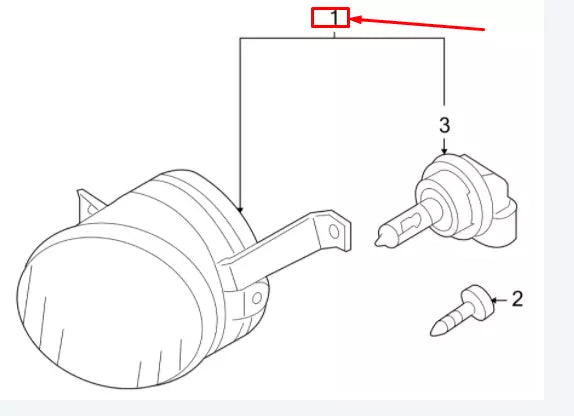 1
3
2