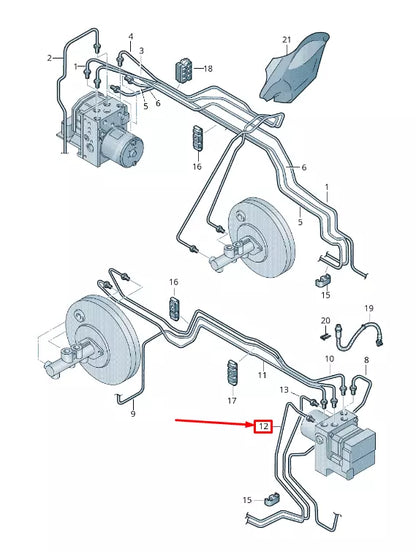 2
4
3
1
5
6
18
21
16
6
1
5
15
16
19
20
10
8
11
13
17
9
12
15