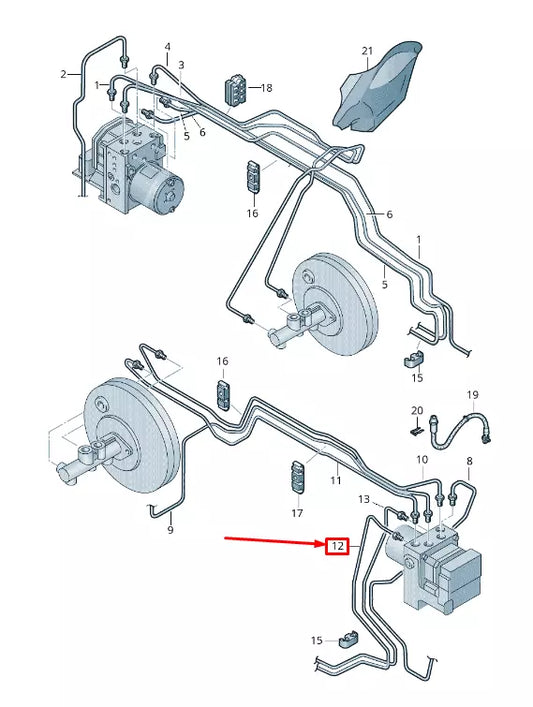 2
4
3
1
18
21
5
6
16
6
1
5
15
16
19
20
10
8
11
13
17
9
12
15