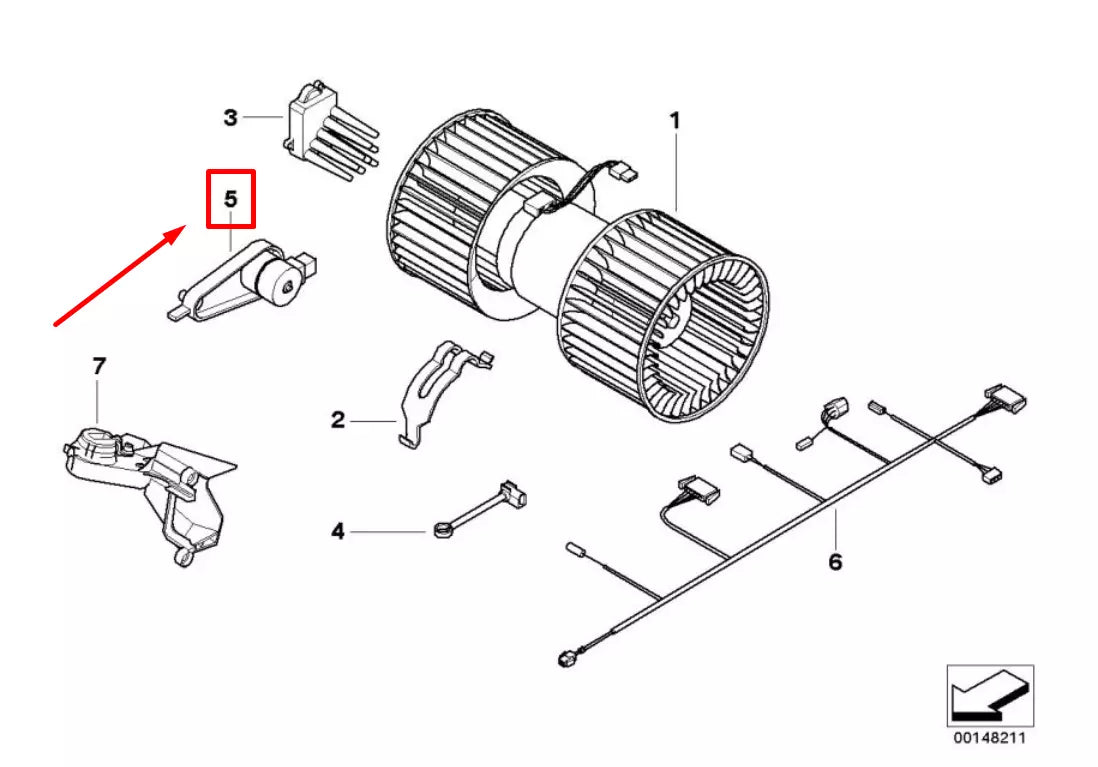 3
1
5
7
2
4
6
00148211