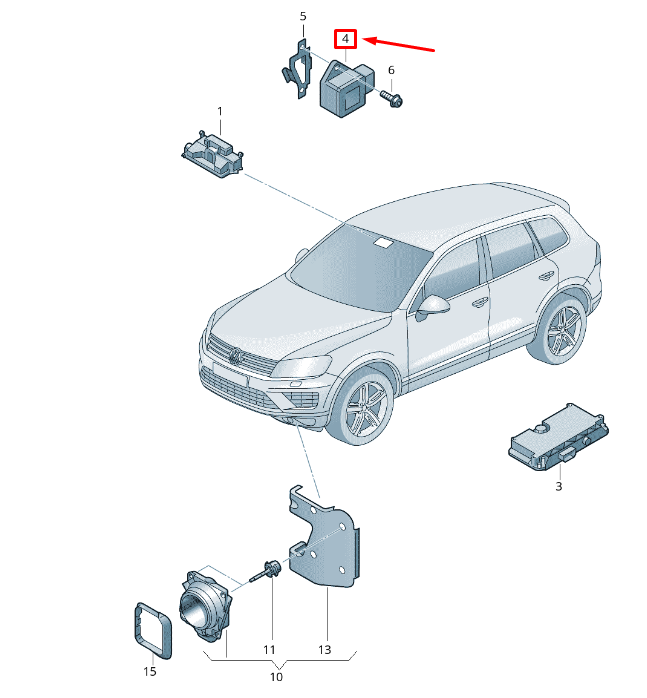 5
4
6
1
3
11
13
15
10