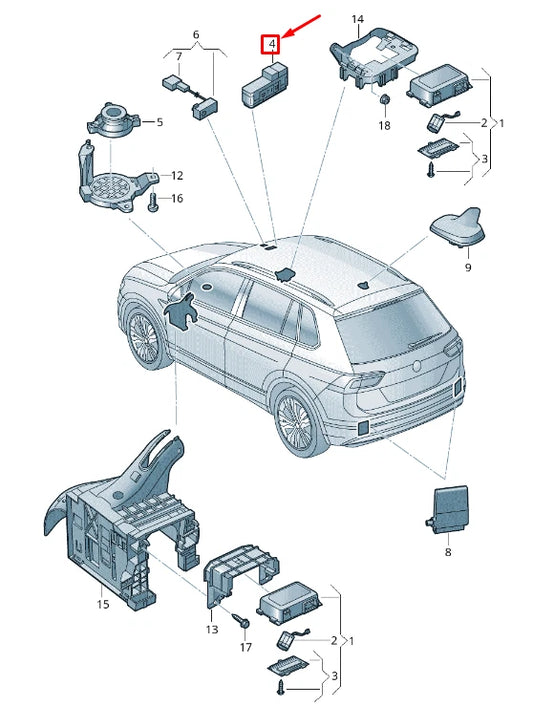 6
7
4
14
5
18
2
1
3
12
16
9
8
15
13
17
2
1
3