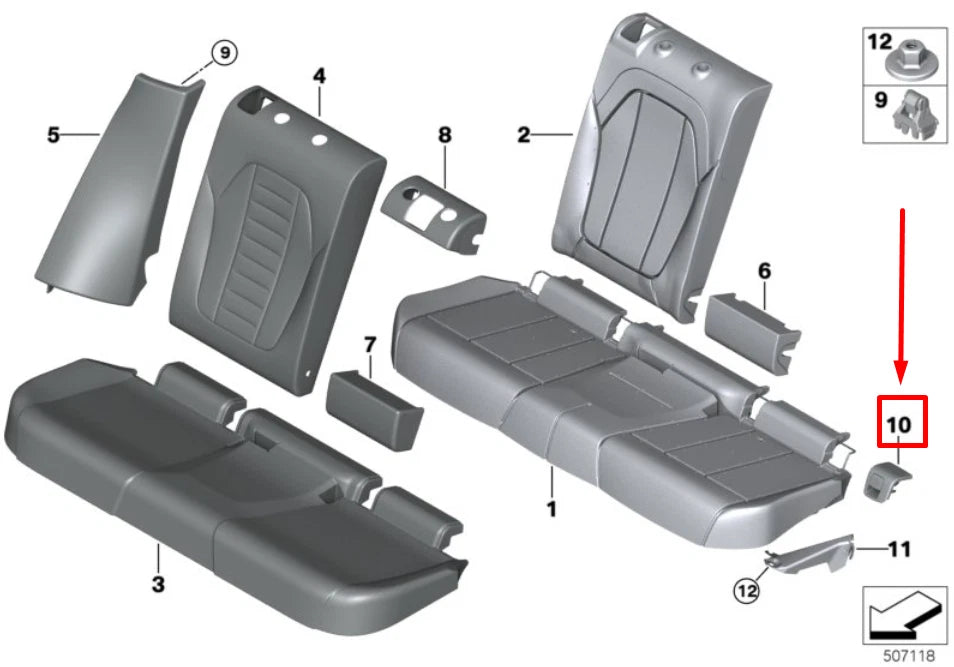 9
5
4
8
2
12
9
6
7
10
1
3
11
12
507118