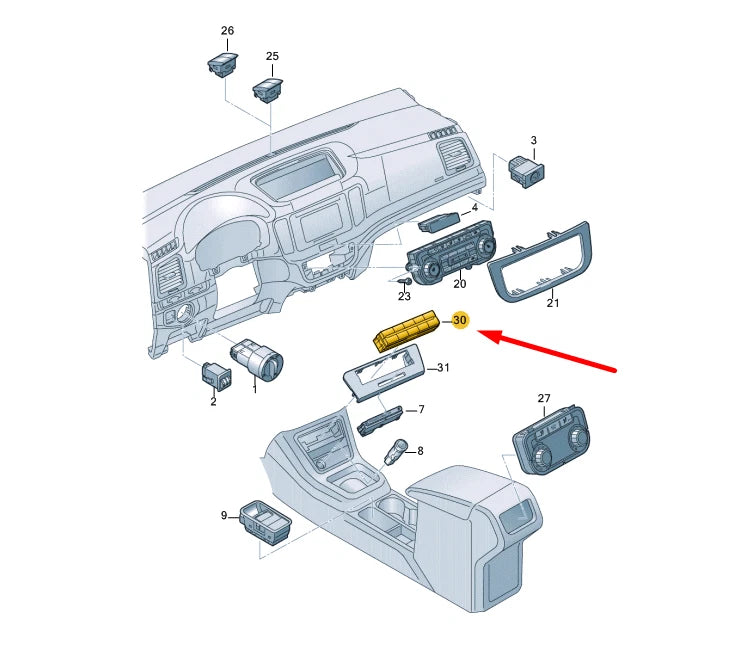 26
25
3
4
20
21
23
30
31
2
1
7
27
8
9