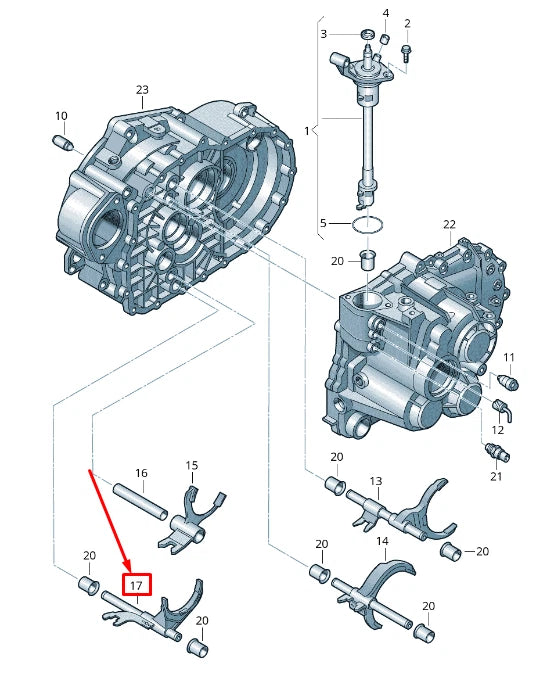 4
3
2
23
10
1
5
22
20
11
12
21
20
16
15
13
20
20
14
20
17
20
20