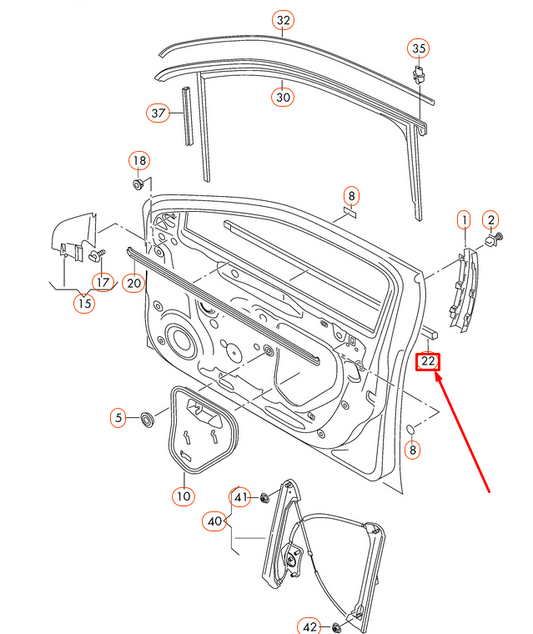 32
35
30
37
18
8
1
2
17
20
15
22
5
8
10
41
40
42