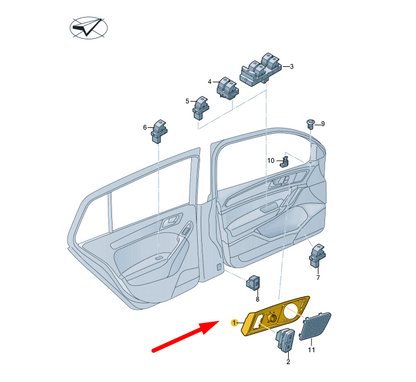 3
4
5
6
9
10
7
8
1
11
2