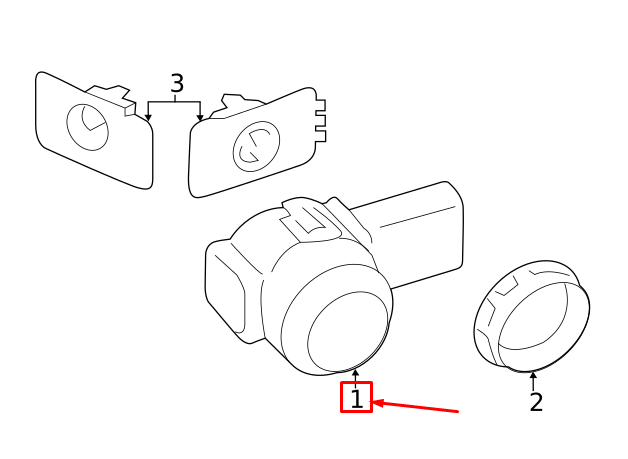 3
1
2