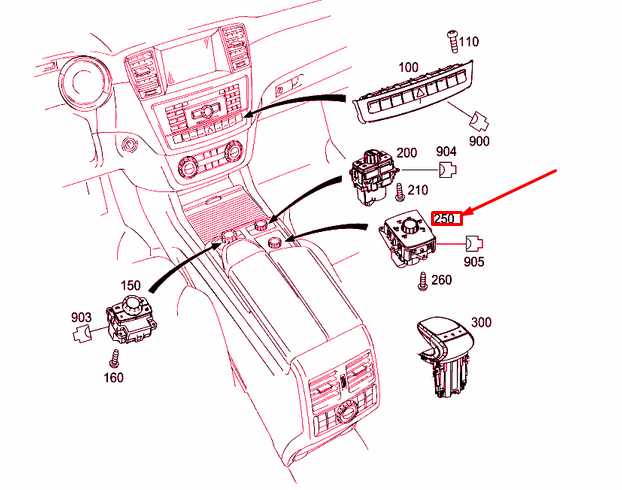 110
100
900
200
904
210
250
905
260
150
903
160
300