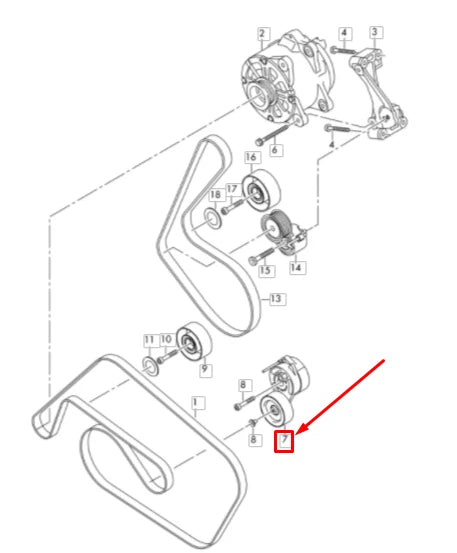 2
4
3
6
4
16
18
17
15
14
13
11
10
9
8
1
8
7