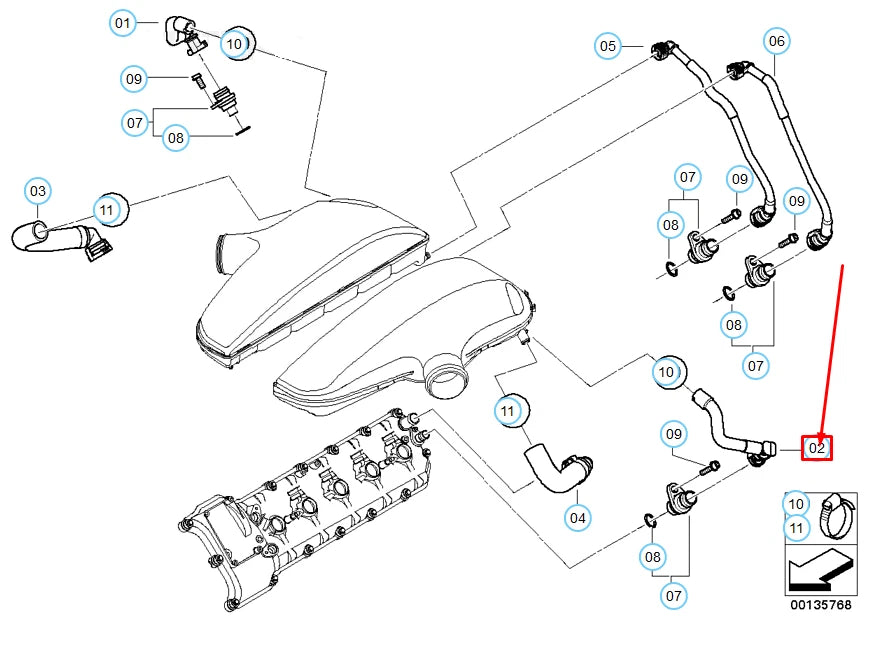 01
10
09
07
08
03
11
05
06
07
09
08
09
08
07
10
11
09
02
04
08
07
10
11
00135768