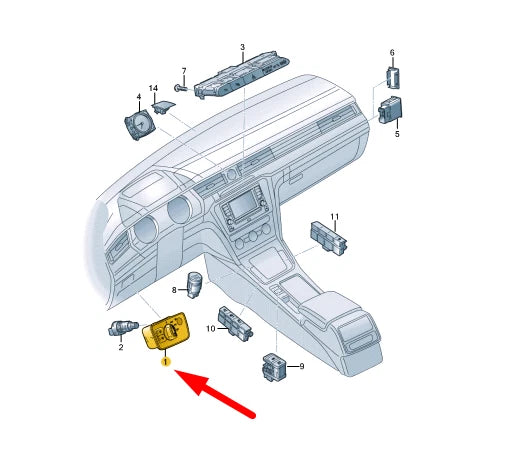 3
6
7
14
4
5
11
8
10
2
1
9